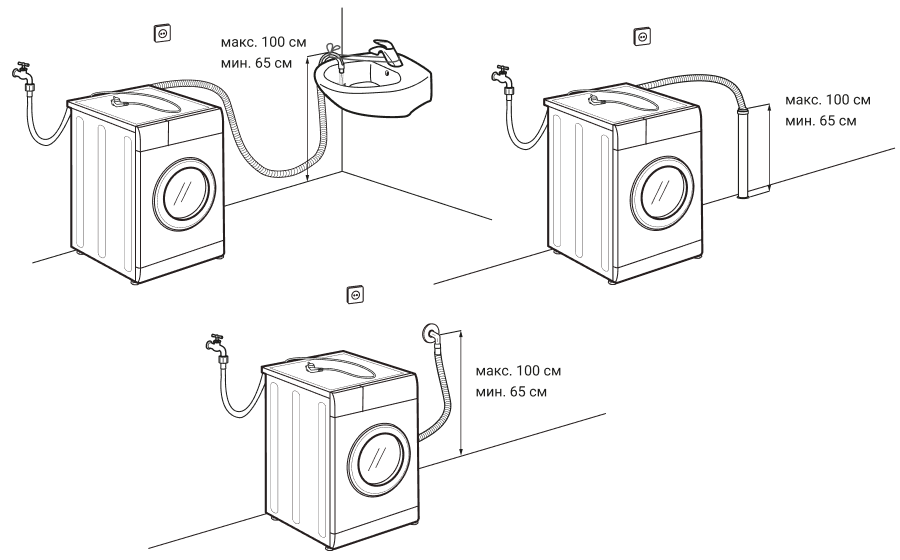 макс. 100 см
мин. 65 см

макс. 100 см
мин. 65 см

макс. 100 см
мин. 65 см